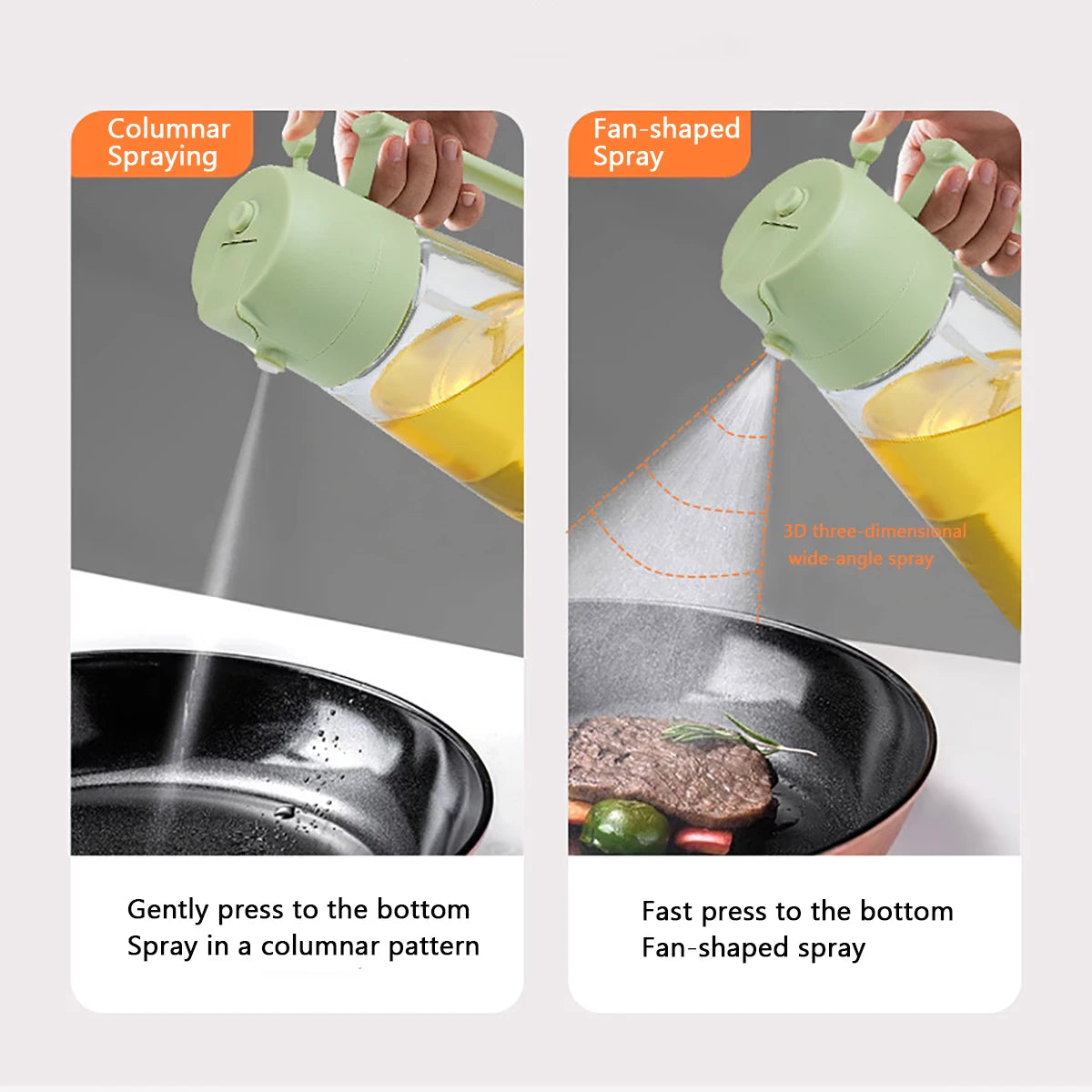 Columnar Spraying

Gently press to the bottom
Spray in a columnar pattern

Fan-shaped Spray

3D three-dimensional wide-angle spray

Fast press to the bottom
Fan-shaped spray